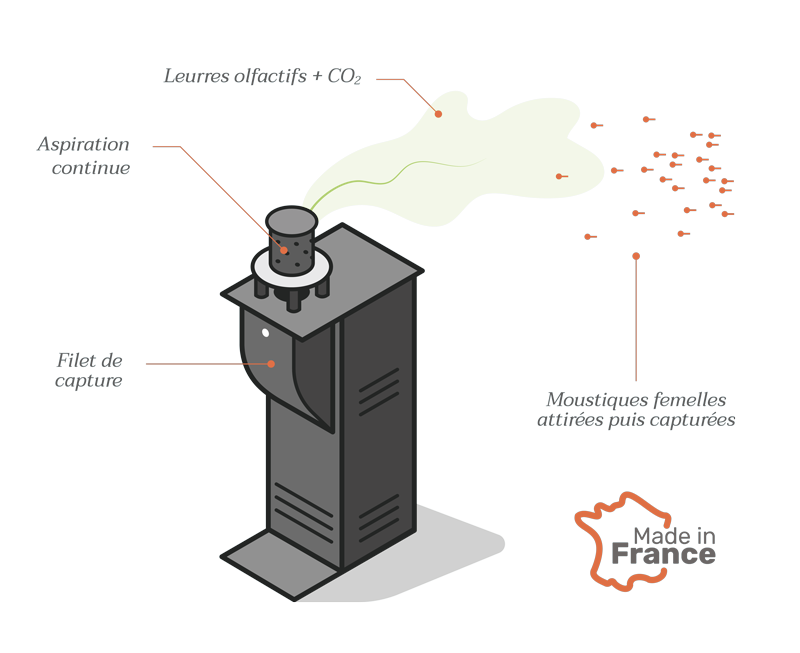 Leurres olfactifs + $CO_2$

Aspiration continue

Filet de capture

Moustiques femelles attirées puis capturées

Made in France